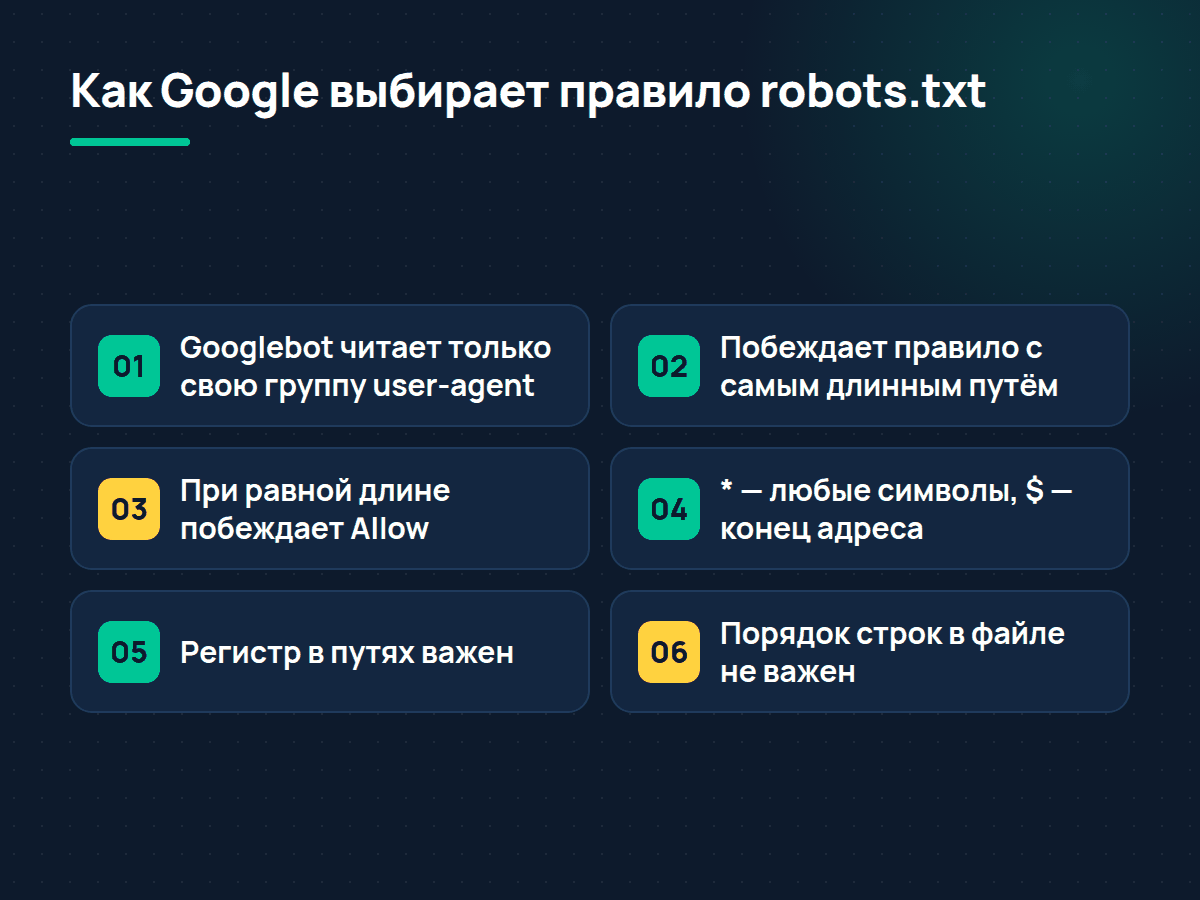 Как Google выбирает правило robots.txt

01 Googlebot читает только свою группу user-agent

02 Побеждает правило с самым длинным путём

03 При равной длине побеждает Allow

04 * — любые символы, $ — конец адреса

05 Регистр в путях важен

06 Порядок строк в файле не важен